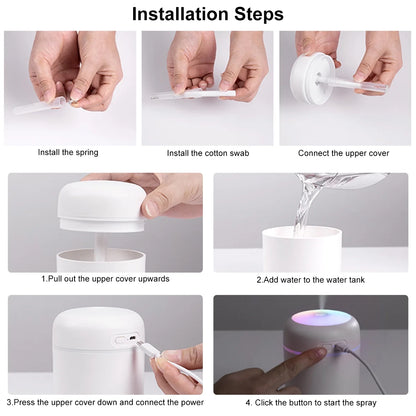 Installation Steps

Install the spring

Install the cotton swab

Connect the upper cover

1.Pull out the upper cover upwards

2.Add water to the water tank

3.Press the upper cover down and connect the power

4. Click the button to start the spray